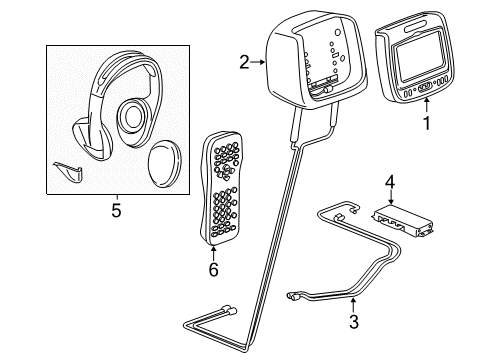 2
1
5
4
6
3