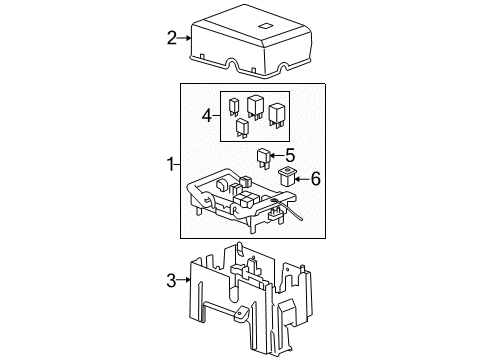 2
4
1
5
6
3