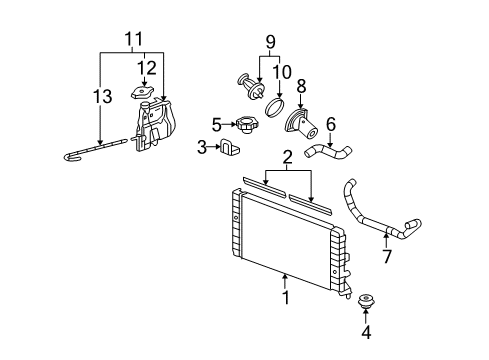 11
12
13
9
10
8
5
6
3
2
7
1
4