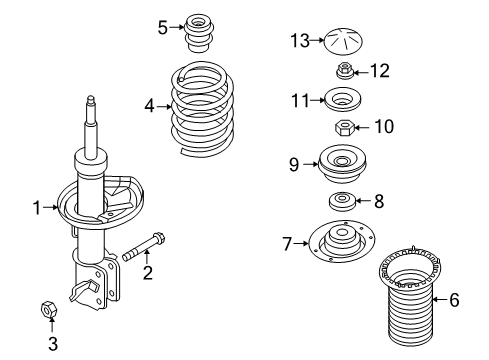 5
13
12
4
11
10
9
1
8
7
2
6
3