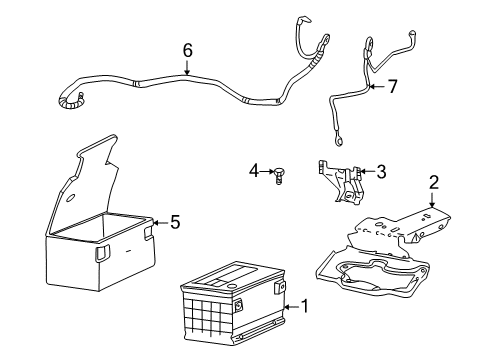 6
7
4
3
2
5
1