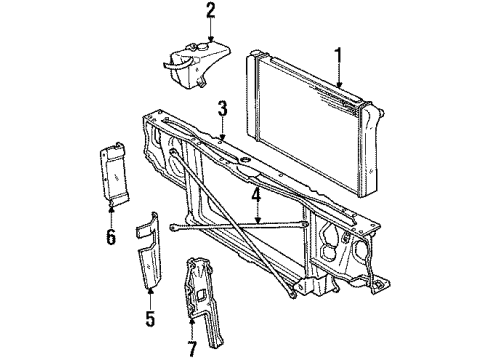 2
1
3
4
6
5
7