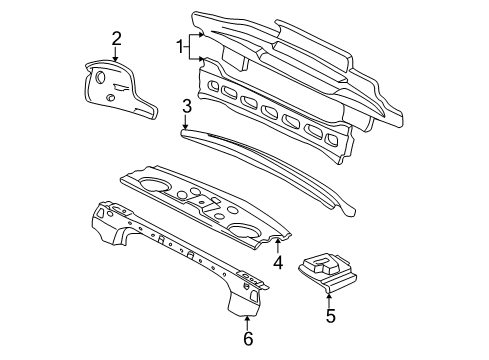 2
1
3
4
5
6