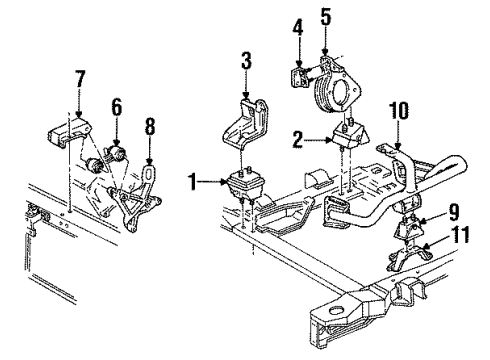 7
6
8
3
4
5
10
2
1
9
11