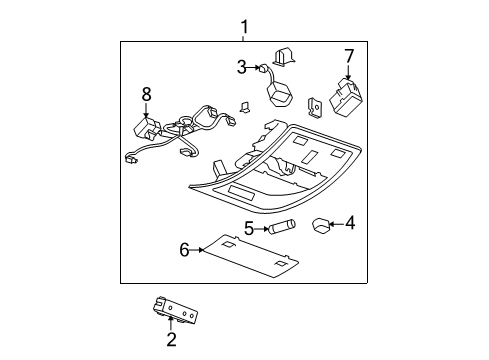 1
3
7
8
5
4
6
2