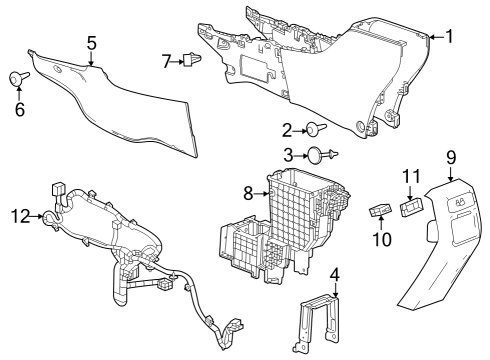 5
1
7
6
2
3
9
11
8
12
10
4