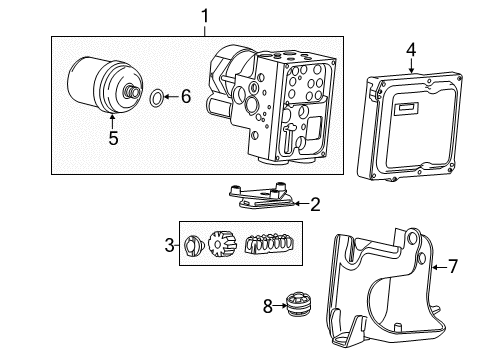 1
4
6
5
2
3
7
8