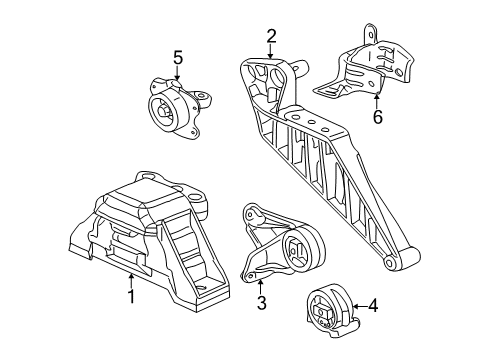 5
2
6
1
3
4