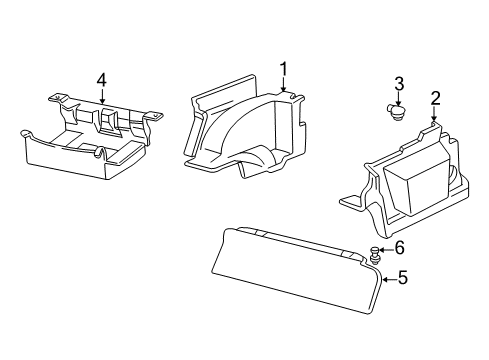 4
1
3
2
6
5