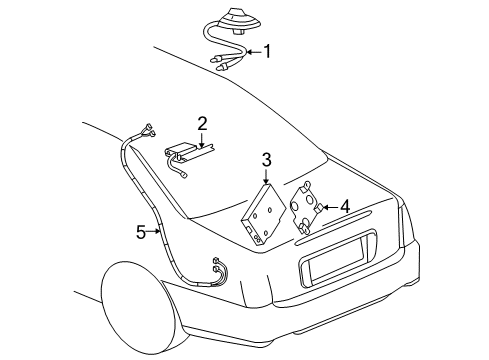 1
2
3
4
5