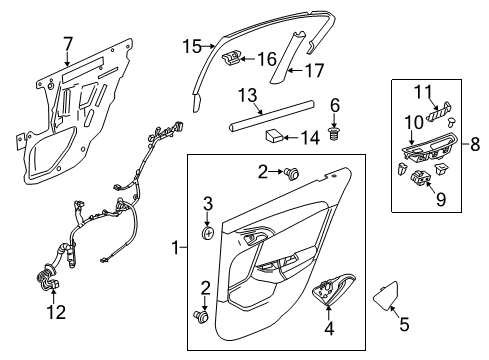 7
15
16
17
13
6
14
11
10
8
9
2
3
1
2
4
5
12