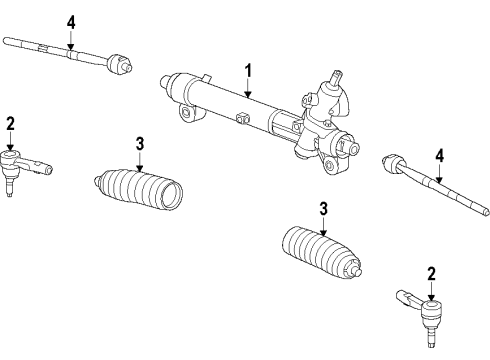 4
1
2
3
4
3
2