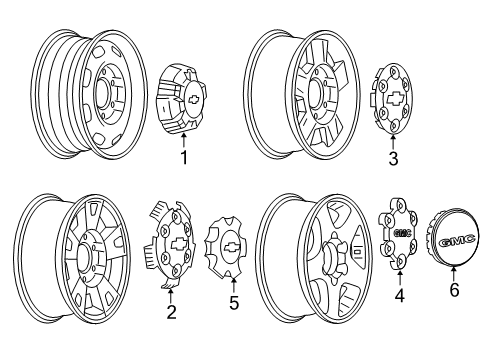 1
3
2
5
GMC
4
GMC
6