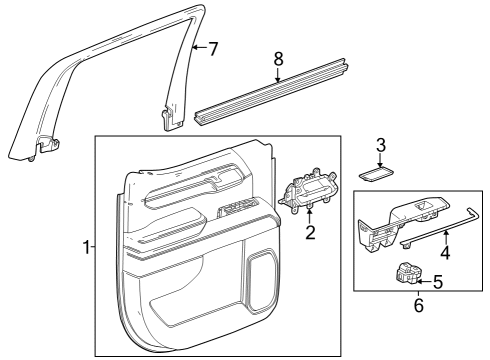 7
8
3
1
2
4
5
6