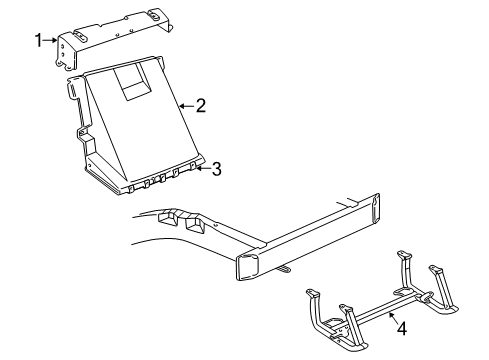 1
2
3
4