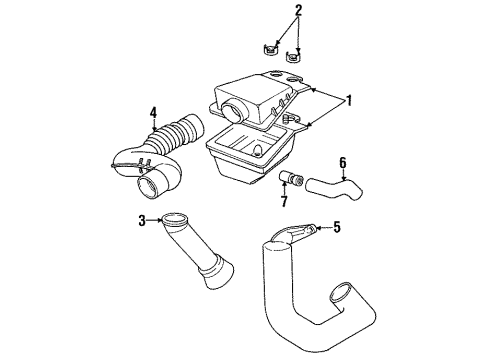 2
1
4
6
7
3
5