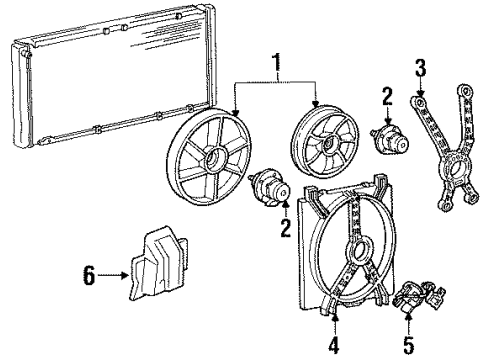 1
2
3
2
6
4
5