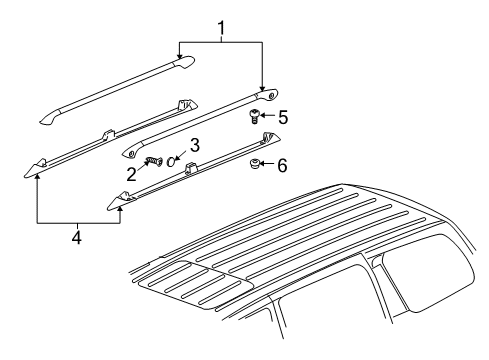 1
5
3
2
6
4