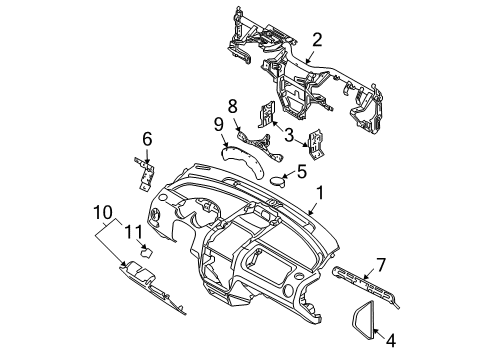 2
8
9
3
6
5
1
10
11
7
4