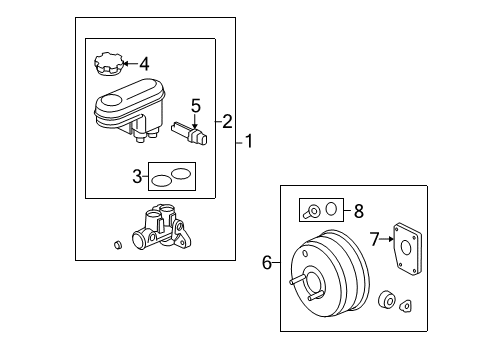 4
5
2
1
3
8
7
6