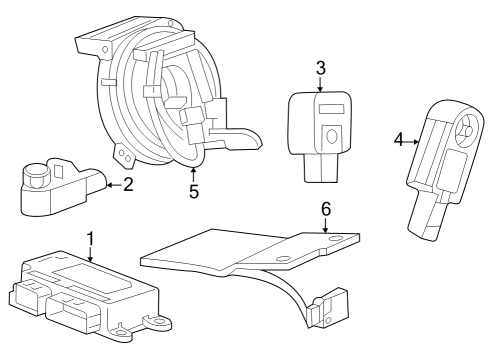 3
4
2
5
6
1