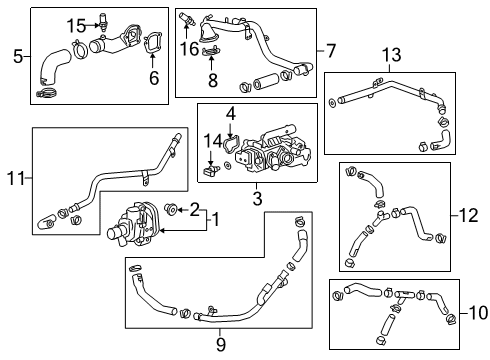 15
5
6
16
8
7
13
4
14
3
11
2
1
12
9
10