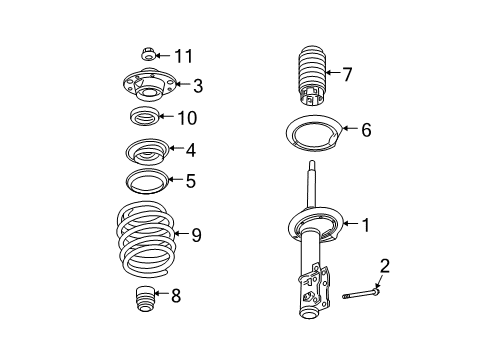 11
3
10
4
5
9
8
7
6
1
2