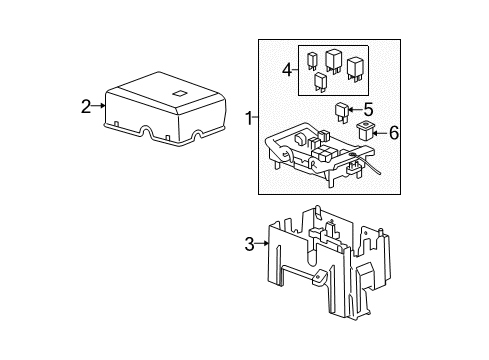 2
4
1
5
6
3