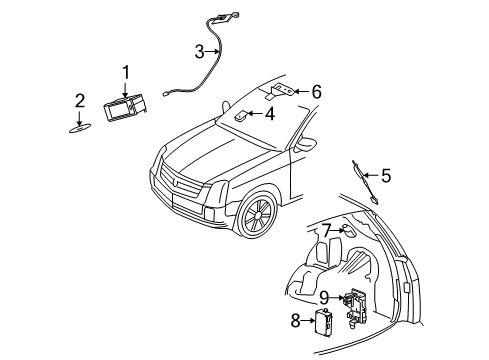 3
1
2
6
4
5
7
9
8