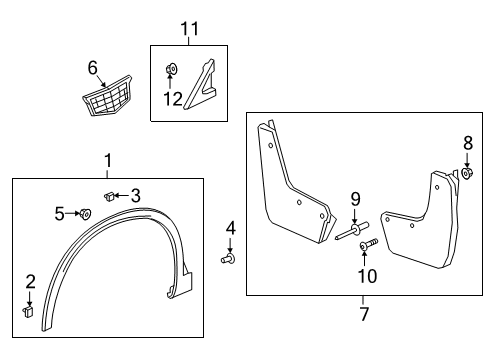 11
6
12
1
3
5
2
4
8
9
10
7