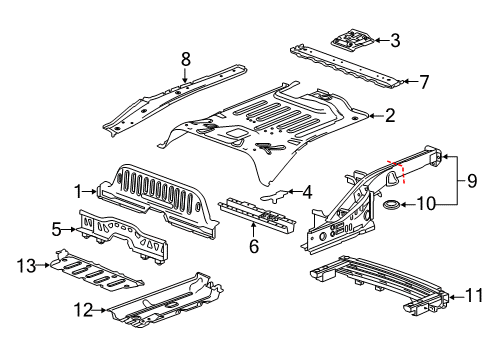 3
8
7
2
9
1
4
10
5
6
13
11
12