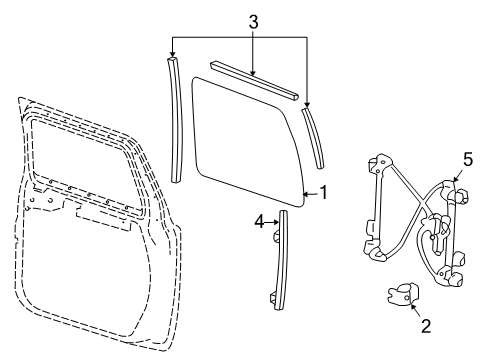 3
5
1
4
2