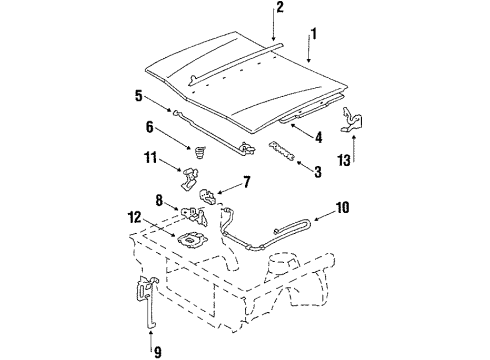 2
1
5
6
4
13
11
3
7
8
10
12
9