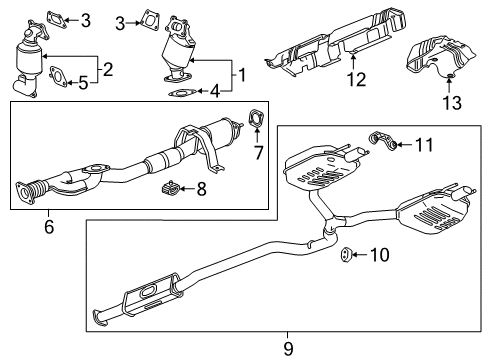 3
3
2
5
1
4
12
13
7
8
6
11
10
9