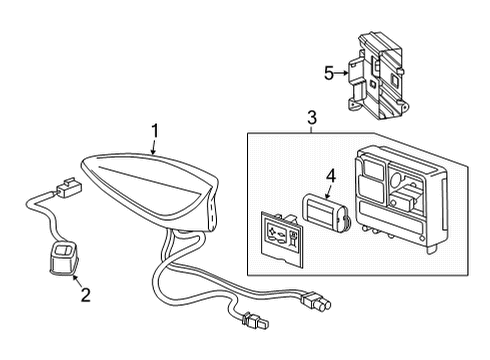 5
3
1
4
2