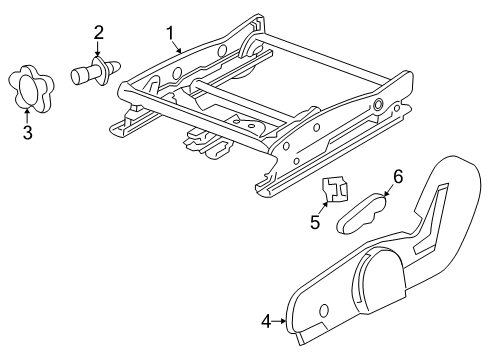 2
1
3
6
5
4