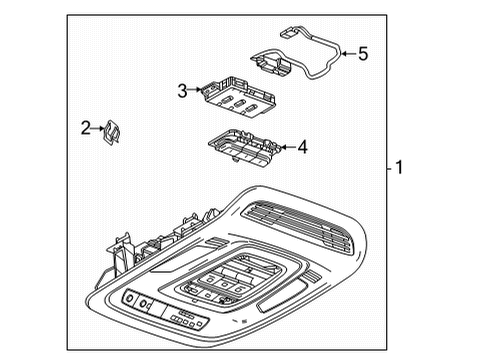 5
3
2
4
1