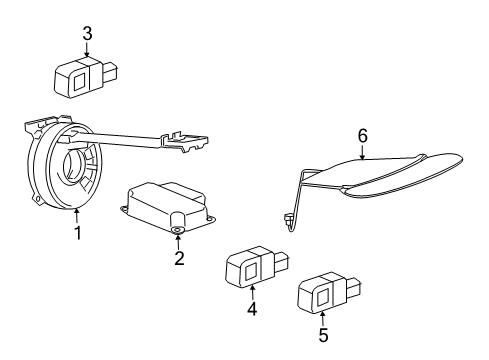 3
6
1
2
4
5