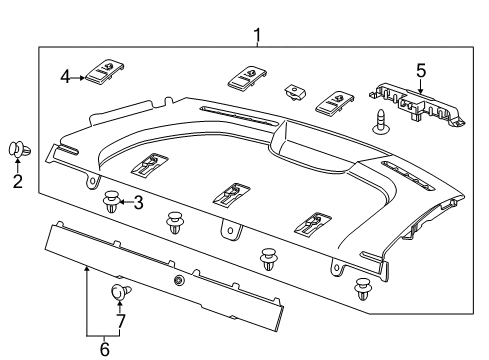 1
4
5
2
3
7
6