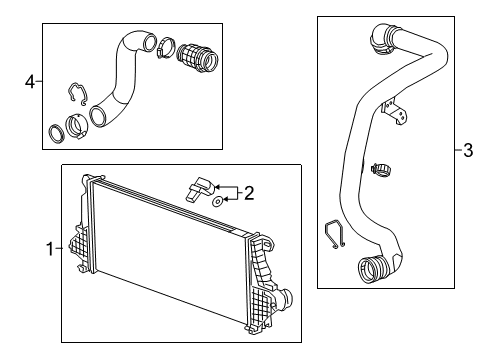 4
3
2
1