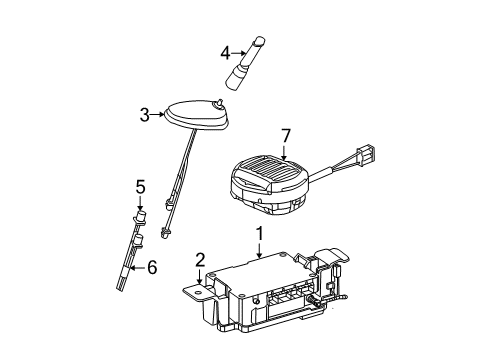 4
3
7
5
1
2
6