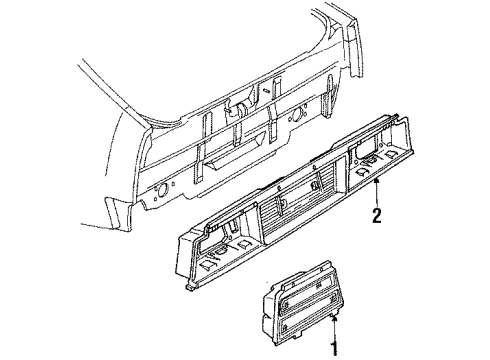 2

1