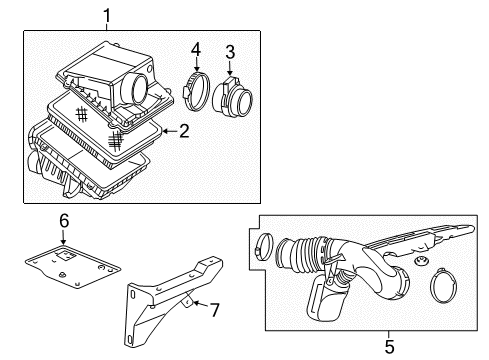 1
4
3
2
6
7
5