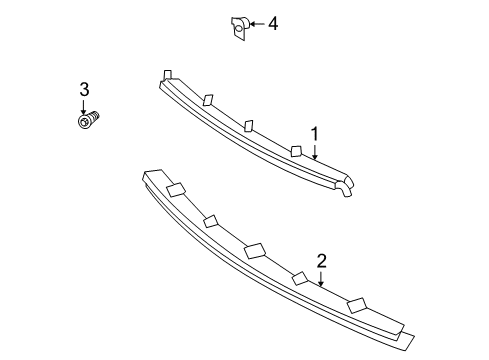 4
3
1
2