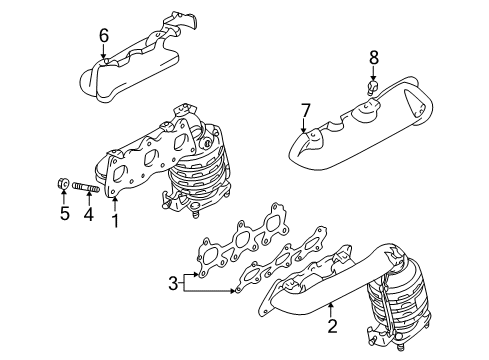 6
8
7
5
4
1
3
2