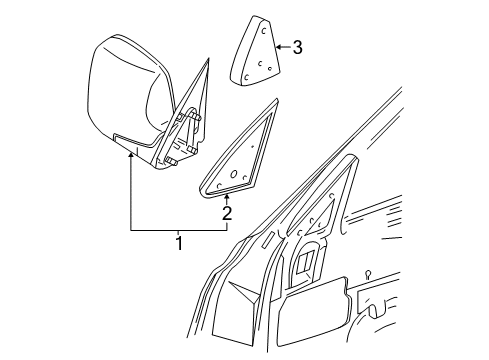 3
2
1