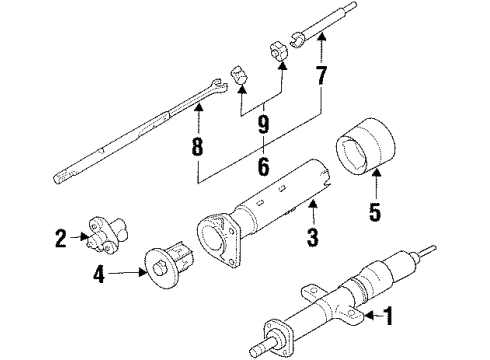 7
9
8
6
5
3
2
4
1