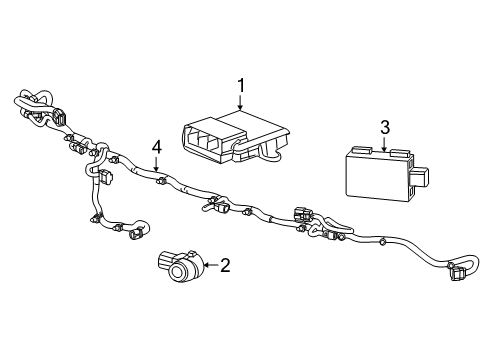 1
3
4
2