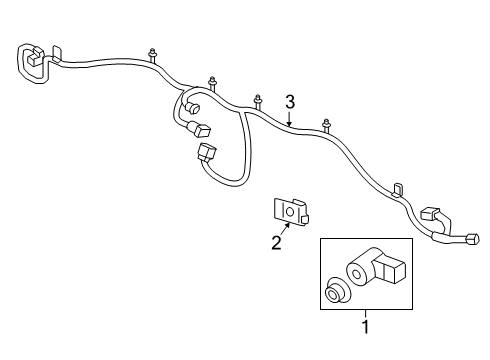 3
2
1