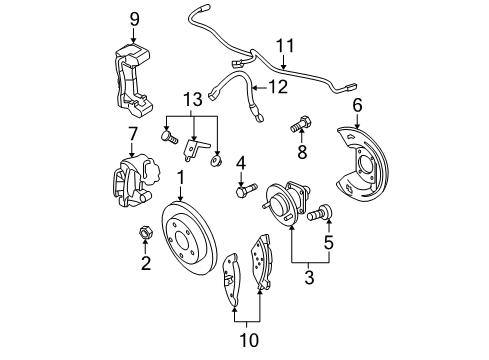 9
11
12
13
6
7
8
4
1
5
2
3
10